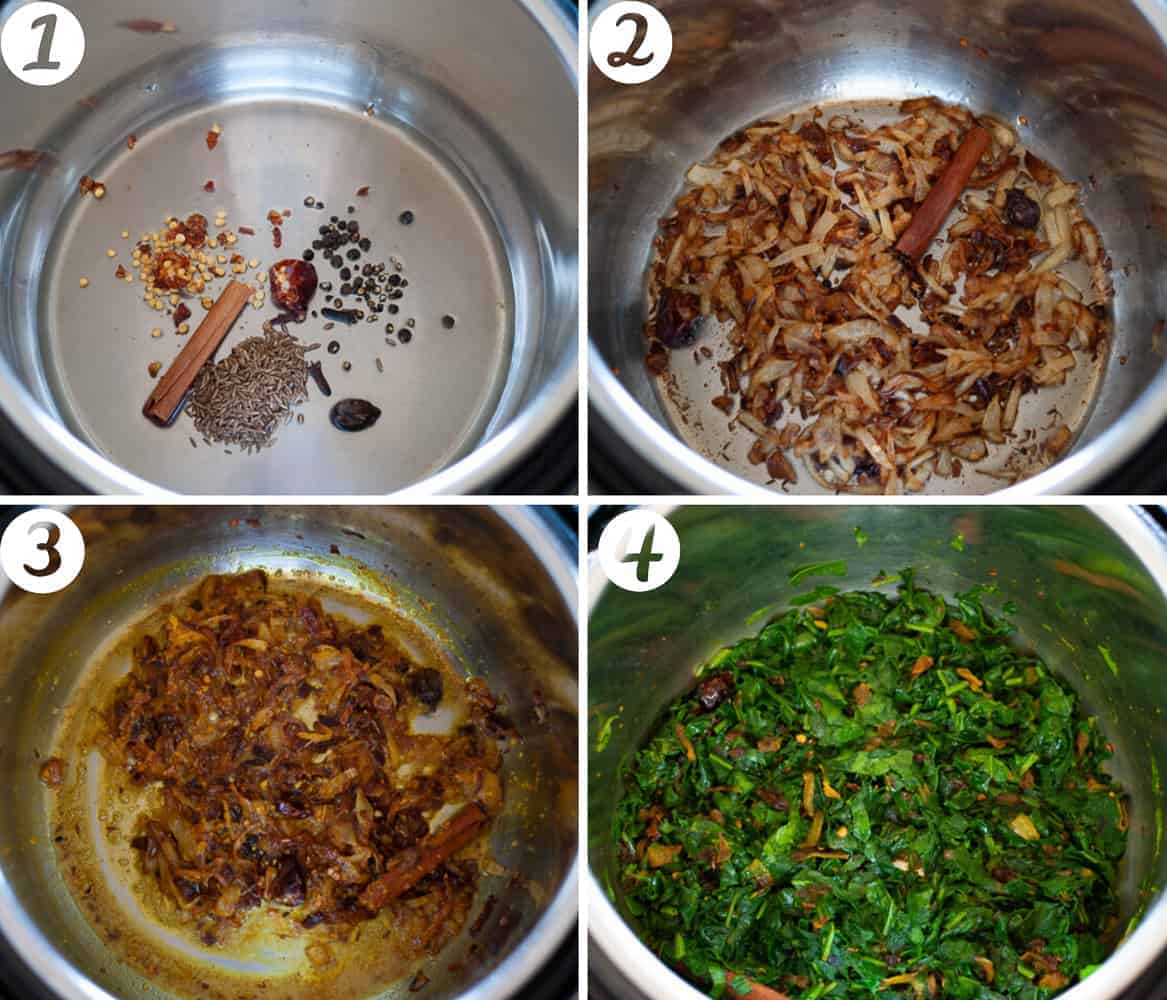 1
2
3
4